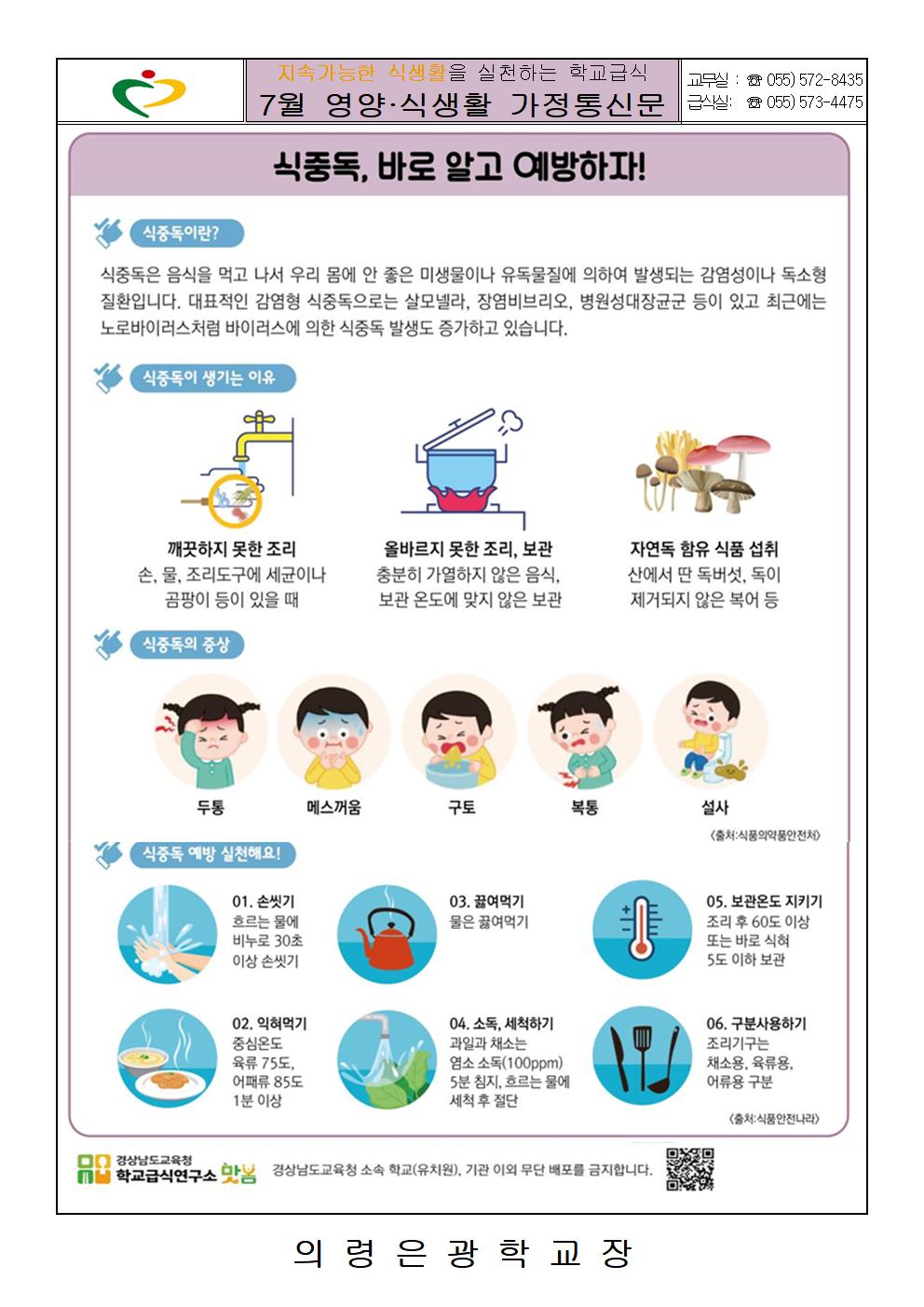 지속가능한 식생활을 실천하는 학교급식
7월 영양·식생활 가정통신문

교무실 : ☎ 055) 572-8435
급식실: ☎ 055) 573-4475

식중독, 바로 알고 예방하자!

식중독이란?

식중독은 음식을 먹고 나서 우리 몸에 안 좋은 미생물이나 유독물질에 의하여 발생되는 감염성이나 독소형 질환입니다. 대표적인 감염형 식중독으로는 살모넬라, 장염비브리오, 병원성대장균군 등이 있고 최근에는 노로바이러스처럼 바이러스에 의한 식중독 발생도 증가하고 있습니다.

식중독이 생기는 이유

깨끗하지 못한 조리
손, 물, 조리도구에 세균이나 곰팡이 등이 있을 때

올바르지 못한 조리, 보관
충분히 가열하지 않은 음식, 보관 온도에 맞지 않은 보관

자연독 함유 식품 섭취
산에서 딴 독버섯, 독이 제거되지 않은 복어 등

식중독의 증상

두통
메스꺼움
구토
복통
설사

<출처:식품의약품안전처>

식중독 예방 실천해요!

01. 손씻기
흐르는 물에 비누로 30초 이상 손씻기

03. 끓여먹기
물은 끓여먹기

05. 보관온도 지키기
조리 후 60도 이상 또는 바로 식혀 5도 이하 보관

02. 익혀먹기
중심온도 육류 75도, 어패류 85도 1분 이상

04. 소독, 세척하기
과일과 채소는 염소 소독(100ppm) 5분 침지, 흐르는 물에 세척 후 절단

06. 구분사용하기
조리기구는 채소용, 육류용, 어류용 구분

<출처:식품안전나라>

경상남도교육청
학교급식연구소 맛봄
경상남도교육청 소속 학교(유치원), 기관 이외 무단 배포를 금지합니다.

의 령 은 광 학 교 장